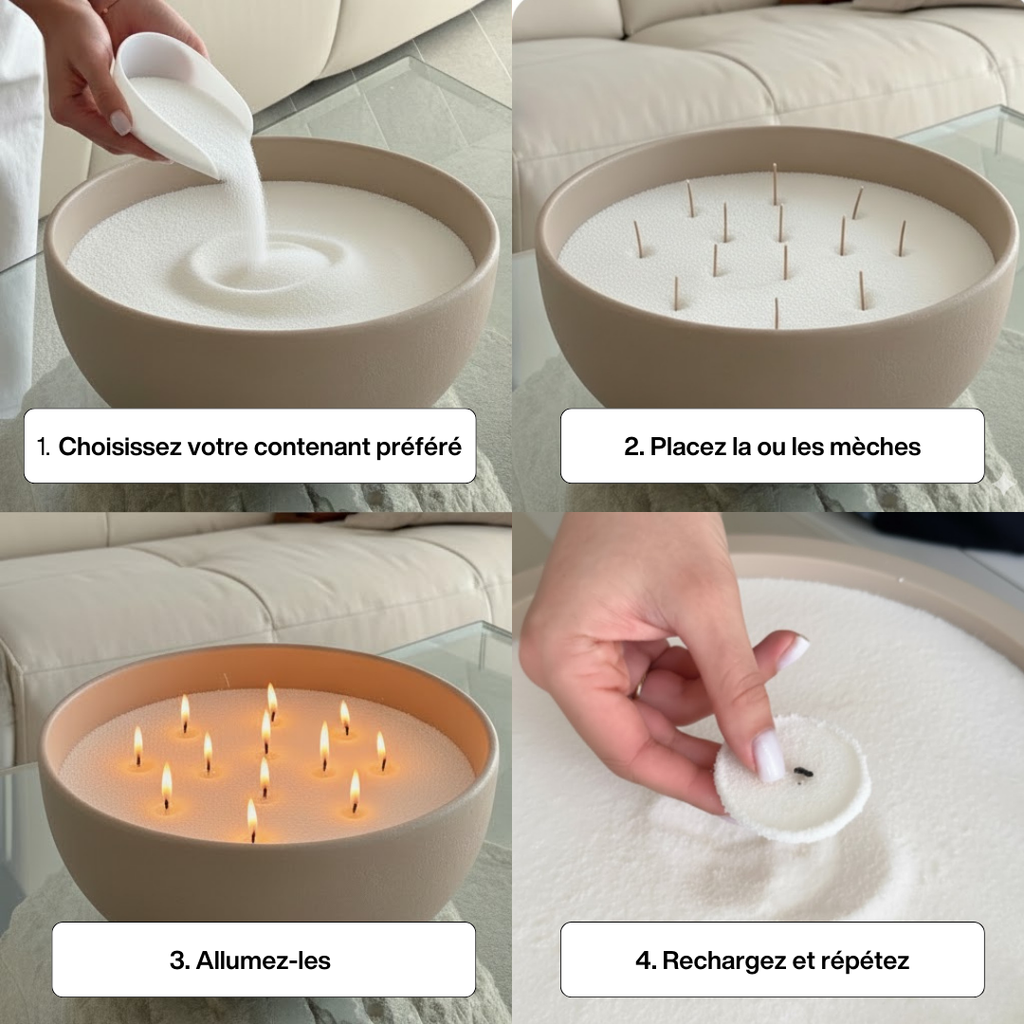 1. Choisissez votre contenant préféré

2. Placez la ou les mèches

3. Allumez-les

4. Rechargez et répétez