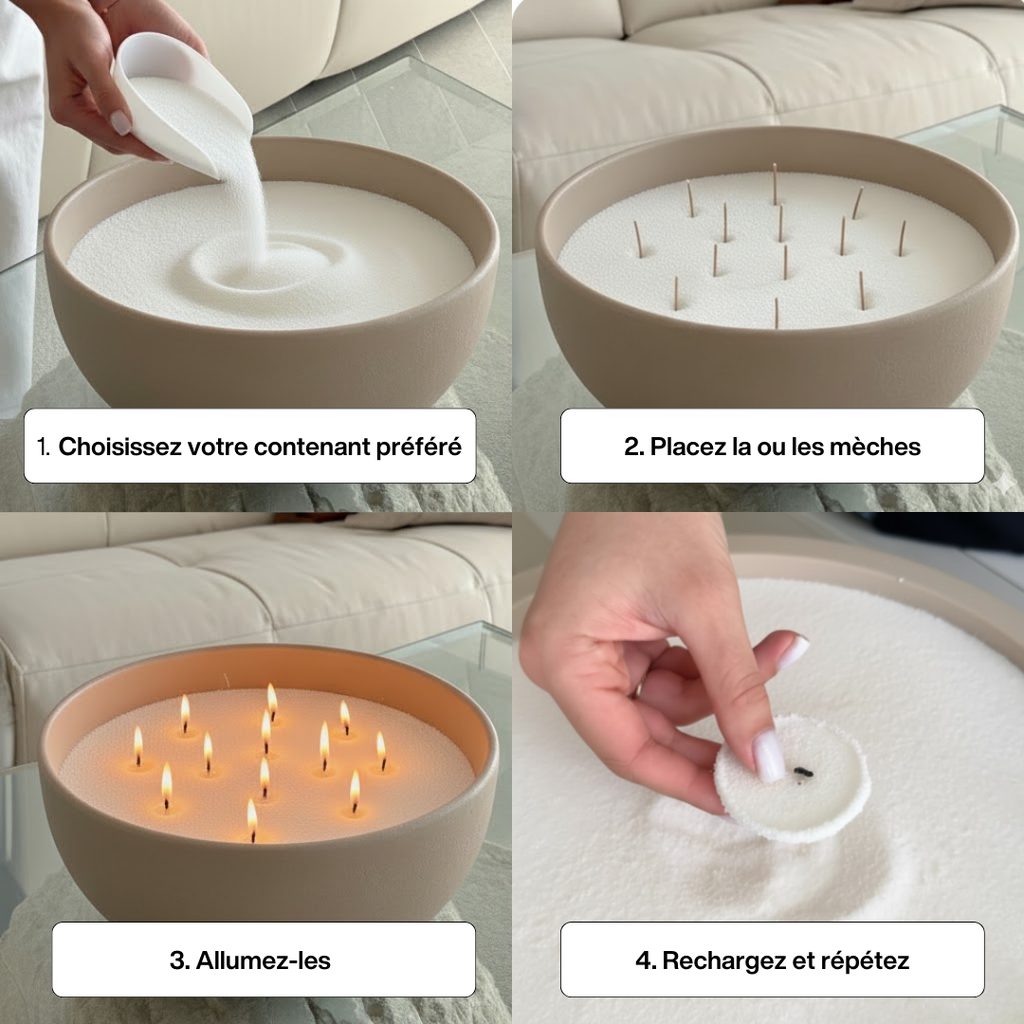 1. Choisissez votre contenant préféré

2. Placez la ou les mèches

3. Allumez-les

4. Rechargez et répétez