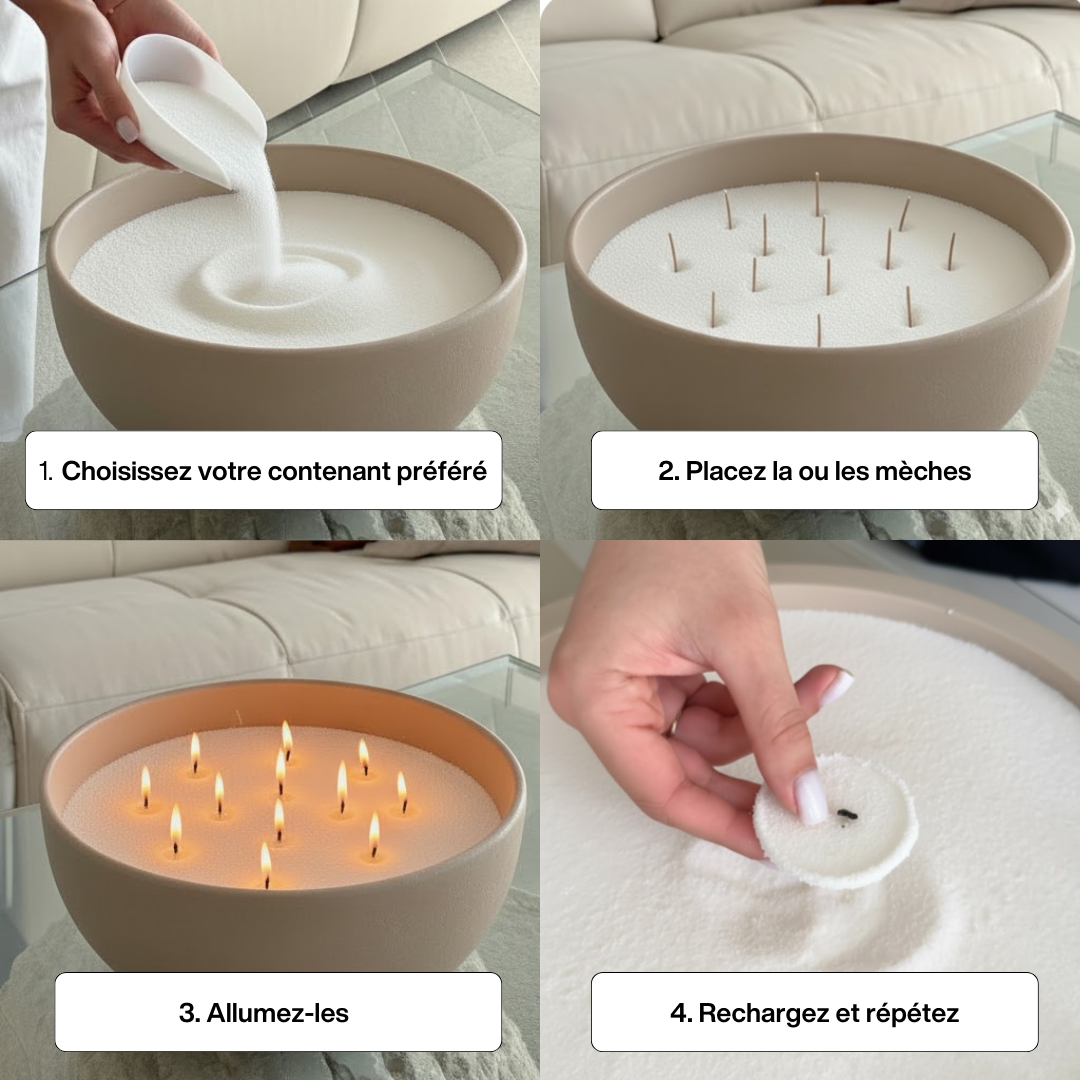 1. Choisissez votre contenant préféré

2. Placez la ou les mèches

3. Allumez-les

4. Rechargez et répétez