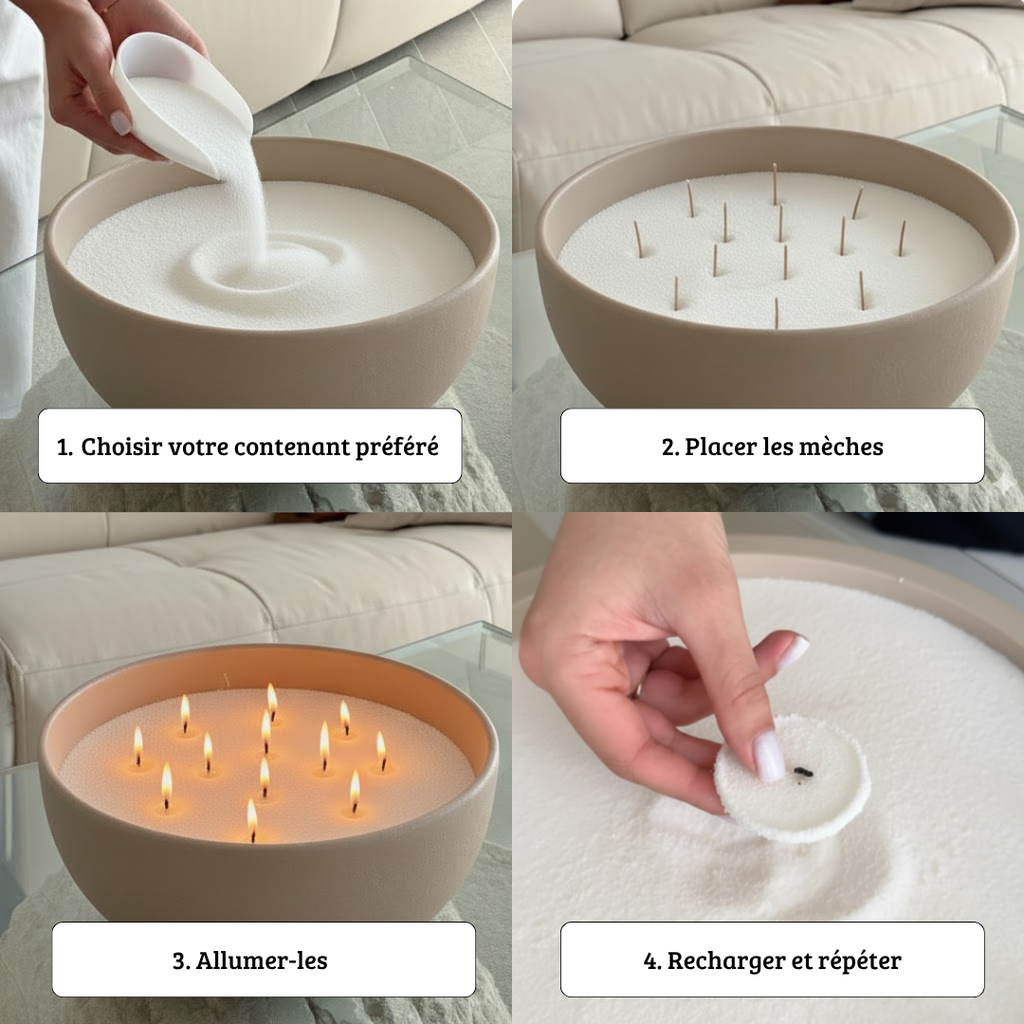 1. Choisir votre contenant préféré

2. Placer les mèches

3. Allumer-les

4. Recharger et répéter